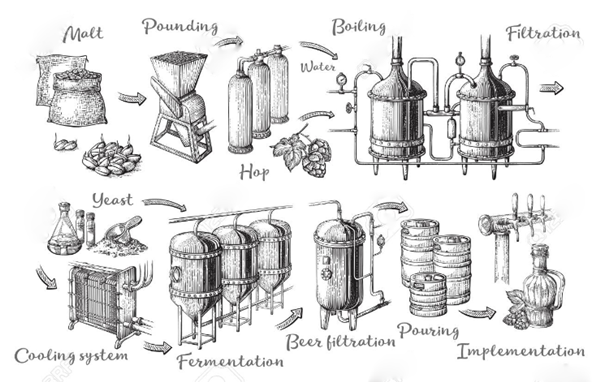 Malt
Pounding
Boiling
Filtration
Water
Hop
Yeast
Cooling system
Fermentation
Beer filtration
Pouring
Implementation