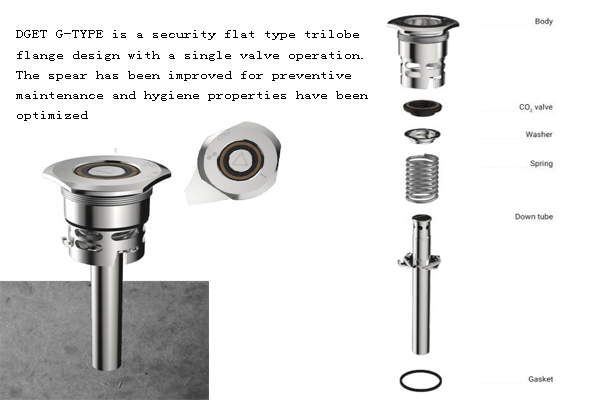 DGET G-TYPE is a security flat type trilobe flange design with a single valve operation. The spear has been improved for preventive maintenance and hygiene properties have been optimized

Body

$CO_2$ valve

Washer

Spring

Down tube

Gasket